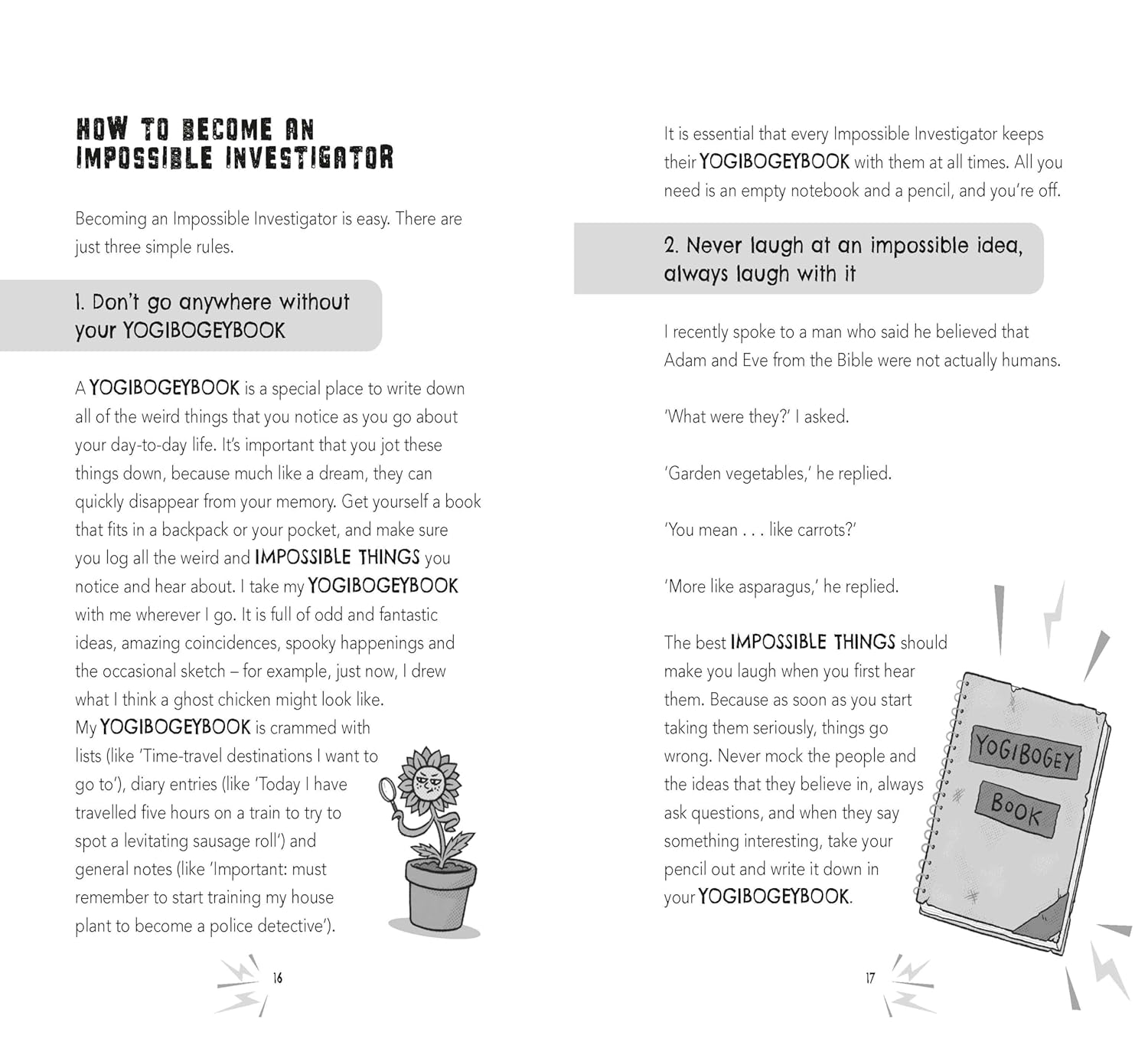 HOW TO BECOME AN IMPOSSIBLE INVESTIGATOR

Becoming an Impossible Investigator is easy. There are just three simple rules.

1. Don't go anywhere without your YOGIBOGEYBOOK

A YOGIBOGEYBOOK is a special place to write down all of the weird things that you notice as you go about your day-to-day life. It's important that you jot these things down, because much like a dream, they can quickly disappear from your memory. Get yourself a book that fits in a backpack or your pocket, and make sure you log all the weird and IMPOSSIBLE THINGS you notice and hear about. I take my YOGIBOGEYBOOK with me wherever I go. It is full of odd and fantastic ideas, amazing coincidences, spooky happenings and the occasional sketch – for example, just now, I drew what I think a ghost chicken might look like. My YOGIBOGEYBOOK is crammed with lists (like 'Time-travel destinations I want to go to'), diary entries (like 'Today I have travelled five hours on a train to try to spot a levitating sausage roll') and general notes (like 'Important: must remember to start training my house plant to become a police detective').

16

It is essential that every Impossible Investigator keeps their YOGIBOGEYBOOK with them at all times. All you need is an empty notebook and a pencil, and you're off.

2. Never laugh at an impossible idea, always laugh with it

I recently spoke to a man who said he believed that Adam and Eve from the Bible were not actually humans.

'What were they?' I asked.

'Garden vegetables,' he replied.

'You mean . . . like carrots?'

'More like asparagus,' he replied.

The best IMPOSSIBLE THINGS should make you laugh when you first hear them. Because as soon as you start taking them seriously, things go wrong. Never mock the people and the ideas that they believe in, always ask questions, and when they say something interesting, take your pencil out and write it down in your YOGIBOGEYBOOK.

YOGIBOGEY
BOOK

17