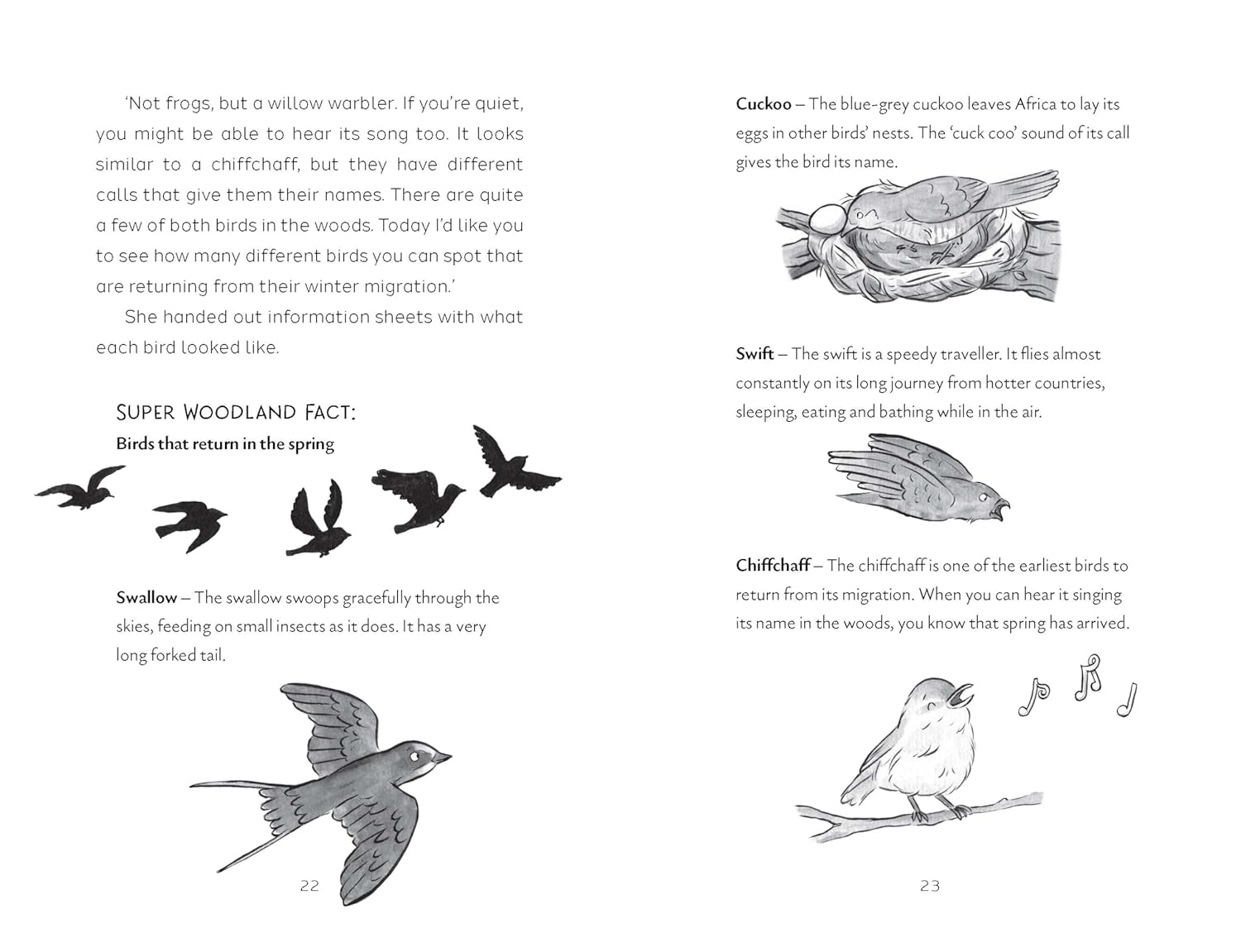 'Not frogs, but a willow warbler. If you're quiet, you might be able to hear its song too. It looks similar to a chiffchaff, but they have different calls that give them their names. There are quite a few of both birds in the woods. Today I'd like you to see how many different birds you can spot that are returning from their winter migration.'

She handed out information sheets with what each bird looked like.

SUPER WOODLAND FACT:

Birds that return in the spring

Swallow – The swallow swoops gracefully through the skies, feeding on small insects as it does. It has a very long forked tail.

22

Cuckoo – The blue-grey cuckoo leaves Africa to lay its eggs in other birds' nests. The 'cuck coo' sound of its call gives the bird its name.

Swift – The swift is a speedy traveller. It flies almost constantly on its long journey from hotter countries, sleeping, eating and bathing while in the air.

Chiffchaff – The chiffchaff is one of the earliest birds to return from its migration. When you can hear it singing its name in the woods, you know that spring has arrived.

23