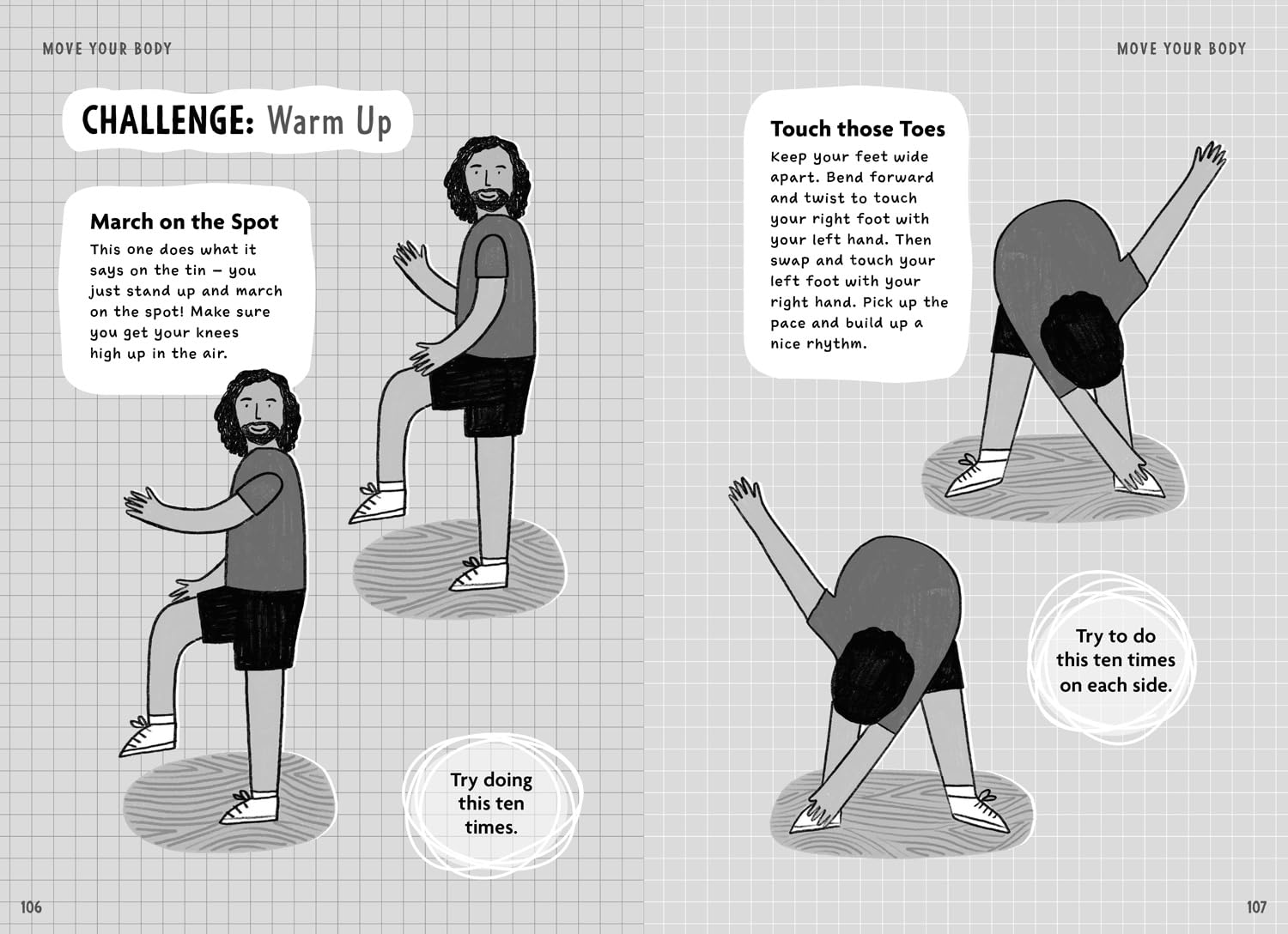 MOVE YOUR BODY

CHALLENGE: Warm Up

March on the Spot

This one does what it says on the tin – you just stand up and march on the spot! Make sure you get your knees high up in the air.

Try doing this ten times.

106

MOVE YOUR BODY

Touch those Toes

Keep your feet wide apart. Bend forward and twist to touch your right foot with your left hand. Then swap and touch your left foot with your right hand. Pick up the pace and build up a nice rhythm.

Try to do this ten times on each side.

107