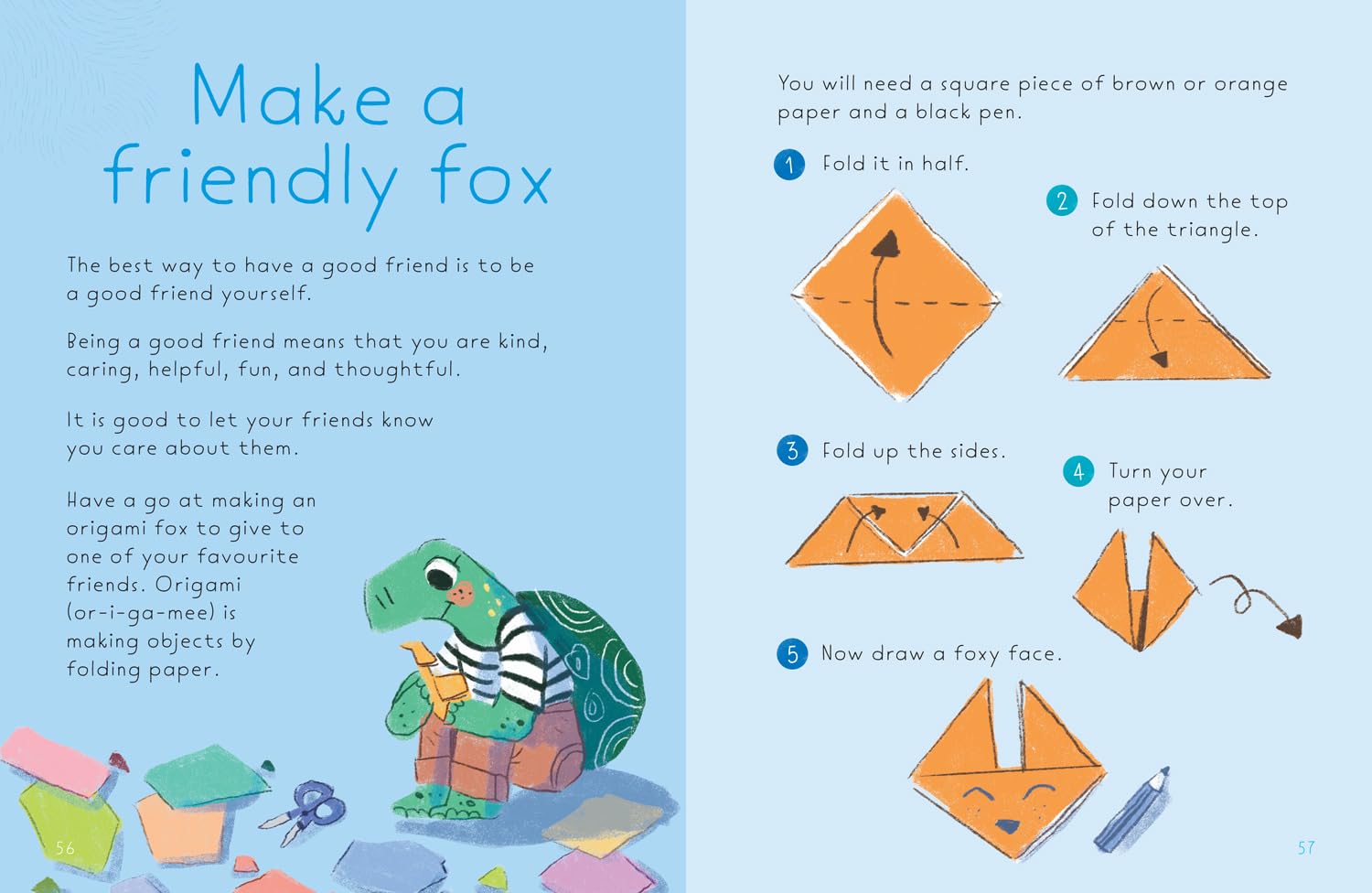 Make a friendly fox

The best way to have a good friend is to be a good friend yourself.

Being a good friend means that you are kind, caring, helpful, fun, and thoughtful.

It is good to let your friends know you care about them.

Have a go at making an origami fox to give to one of your favourite friends. Origami (or-i-ga-mee) is making objects by folding paper.

56

You will need a square piece of brown or orange paper and a black pen.

1 Fold it in half.

2 Fold down the top of the triangle.

3 Fold up the sides.

4 Turn your paper over.

5 Now draw a foxy face.

57